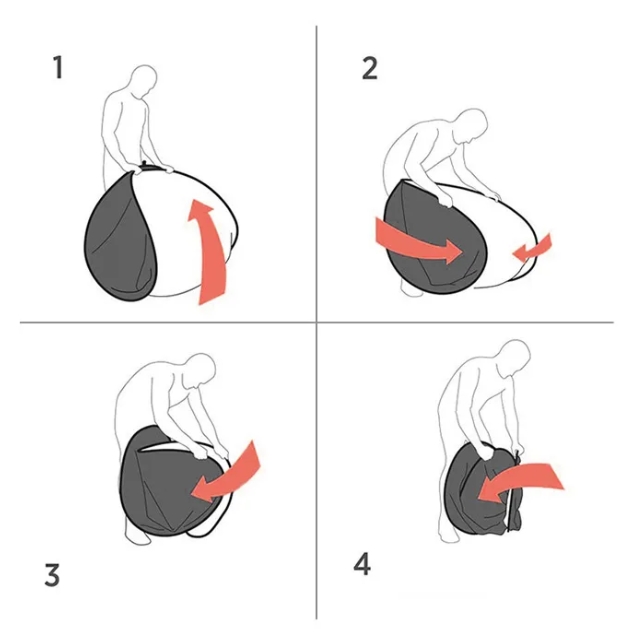 1
2
3
4